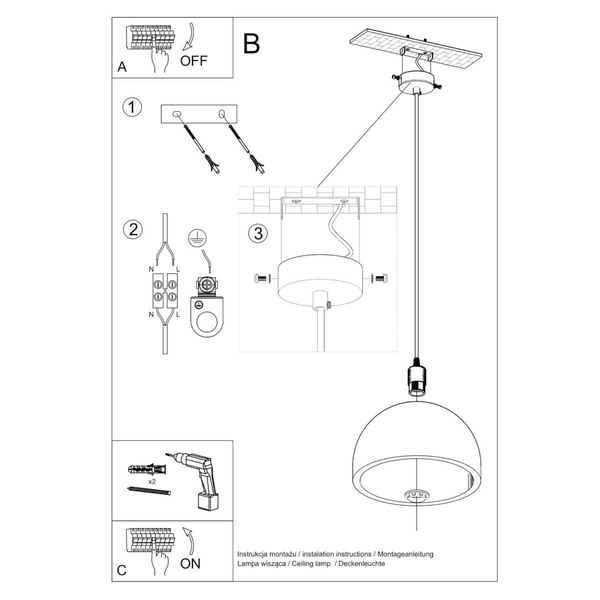 A
OFF

B

1

2

N L
N L

3

x2

C
ON

Instrukcja montażu / instalation instructions / Montageanleitung
Lampa wisząca / Ceiling lamp / Deckenleuchte