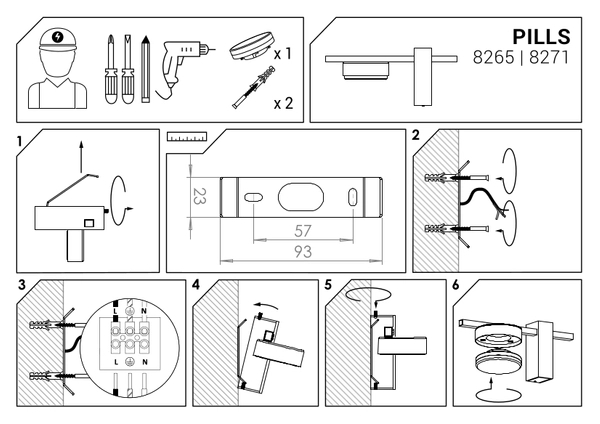 x 1

x 2

PILLS
8265 | 8271

1

23

57

93

2

3

L N

L N

4

5

6