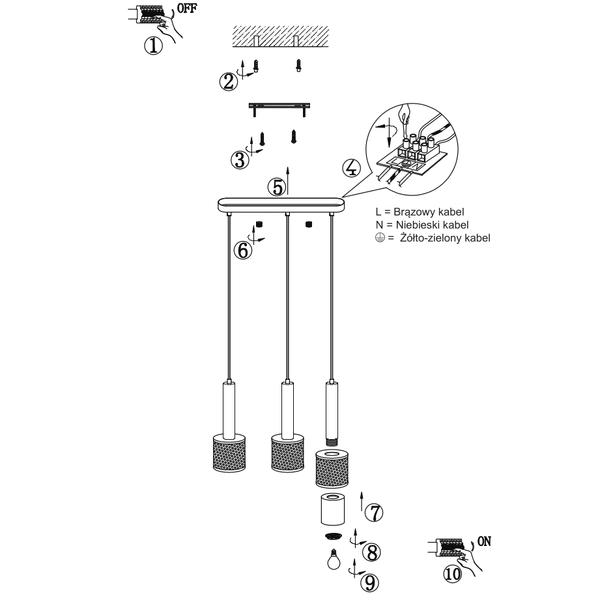 OFF
①
②
③
④
⑤
L = Brązowy kabel
N = Niebieski kabel
⏚ = Żółto-zielony kabel
⑥
⑦
⑧
⑨
ON
⑩