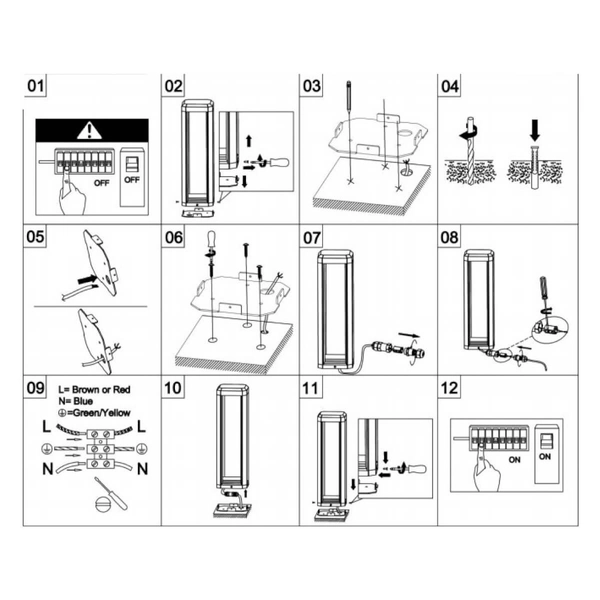 01

OFF

OFF

02

03

04

05

06

07

08

09

L= Brown or Red
N= Blue
⏚=Green/Yellow

L

L

N

N

10

11

12

ON

ON