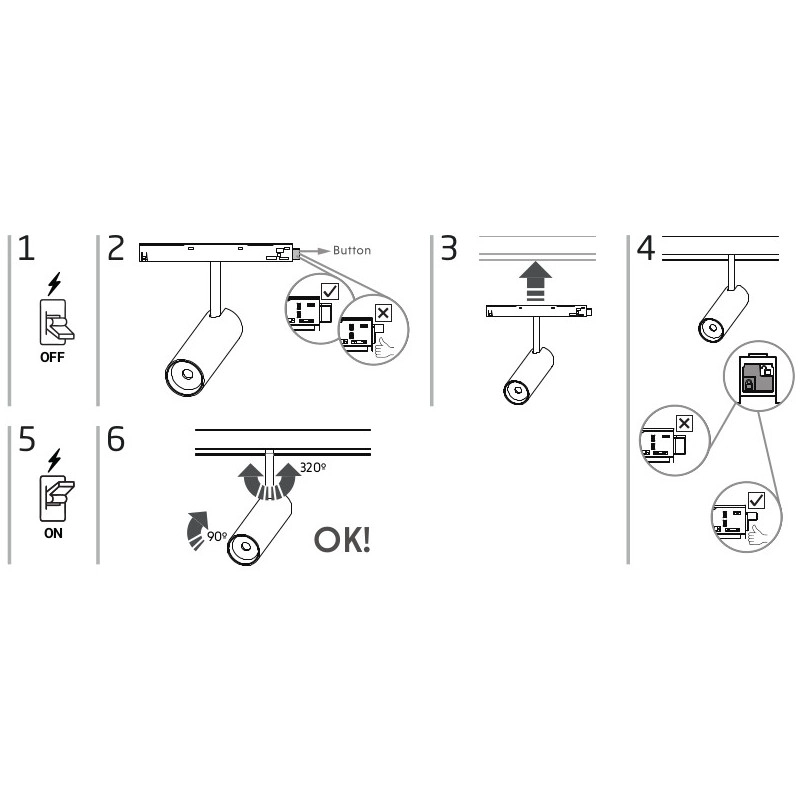 1

OFF

2

Button

3

4

5

ON

6

320º

90º

OK!