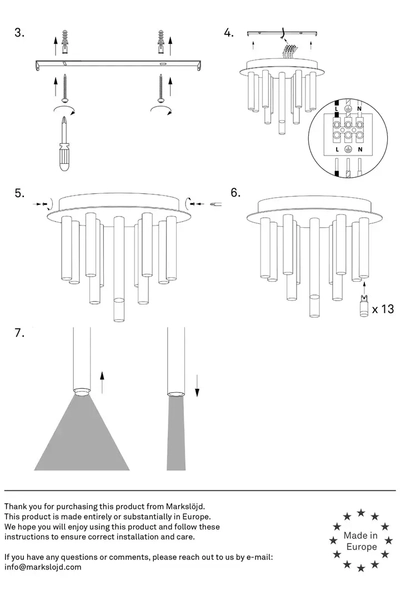 3.

4.

L N

L N

5.

6.

x 13

7.

Thank you for purchasing this product from Markslöjd.
This product is made entirely or substantially in Europe.
We hope you will enjoy using this product and follow these instructions to ensure correct installation and care.

If you have any questions or comments, please reach out to us by e-mail:
info@markslojd.com

Made in Europe