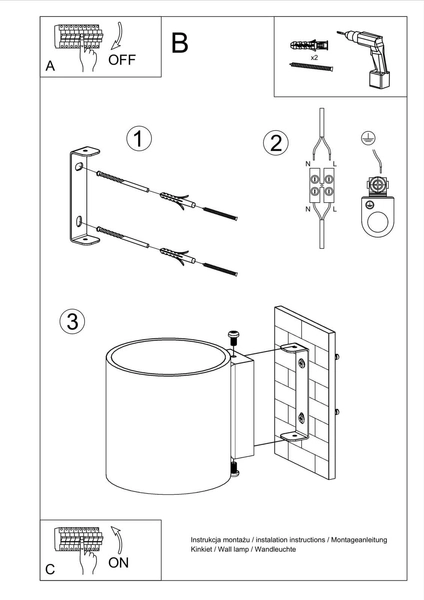 A
OFF
B
x2
1
2
N
L
N
L
3
C
ON
Instrukcja montażu / instalation instructions / Montageanleitung
Kinkiet / Wall lamp / Wandleuchte