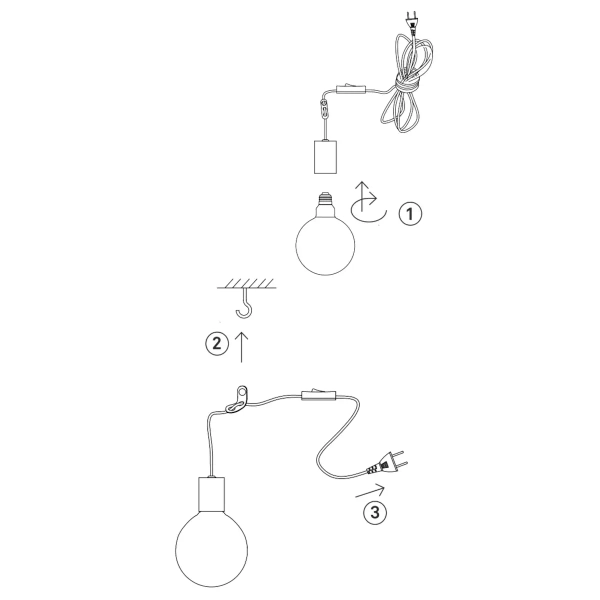 1

2

3