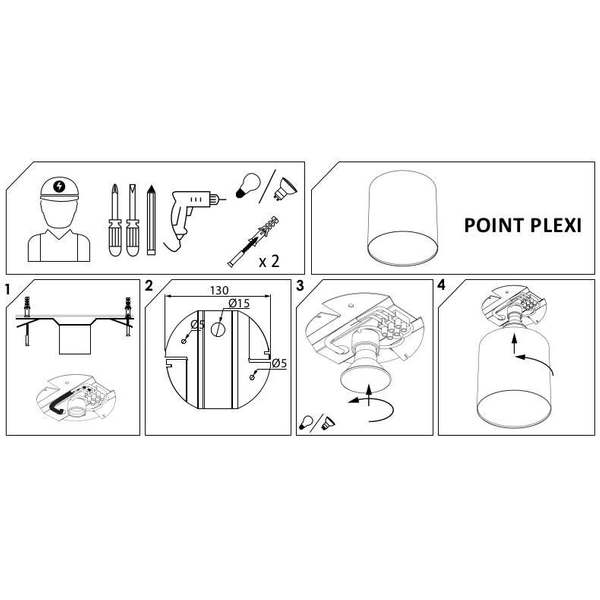 x 2

POINT PLEXI

1

2

130

Ø15

Ø5

Ø5

3

4