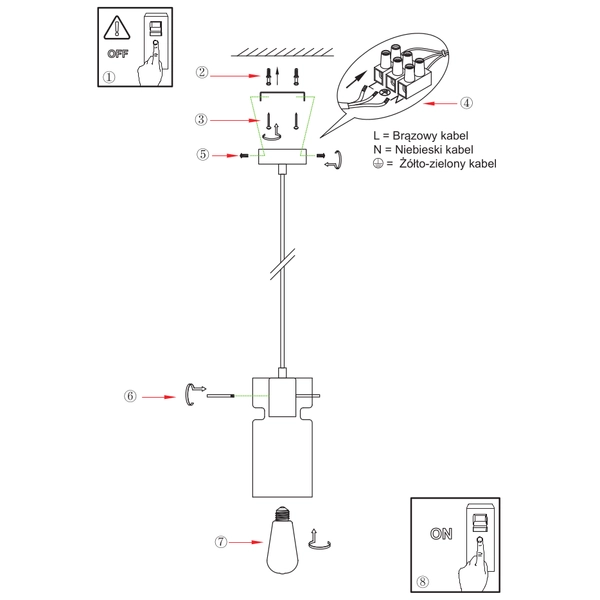 OFF
①
②
③
④
L = Brązowy kabel
N = Niebieski kabel
⏚ = Żółto-zielony kabel
⑤
⑥
⑦
ON
⑧