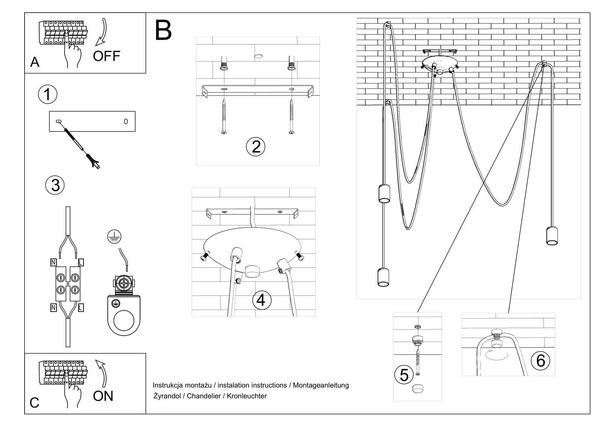 A
OFF

B

1

2

3

N
L
N
L

4

5

6

C
ON

Instrukcja montażu / instalation instructions / Montageanleitung
Żyrandol / Chandelier / Kronleuchter