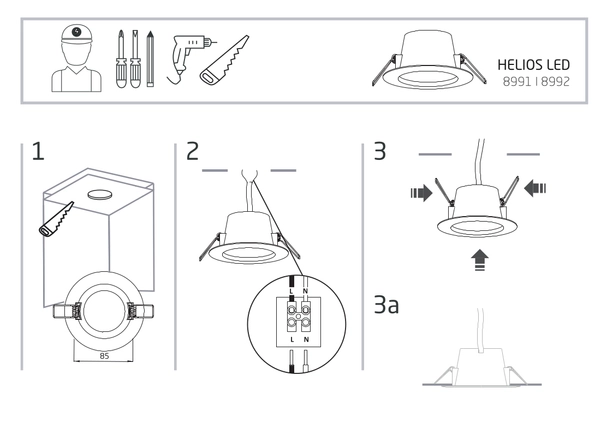 HELIOS LED
8991 I 8992

1

85

2

L N

L N

3

3a