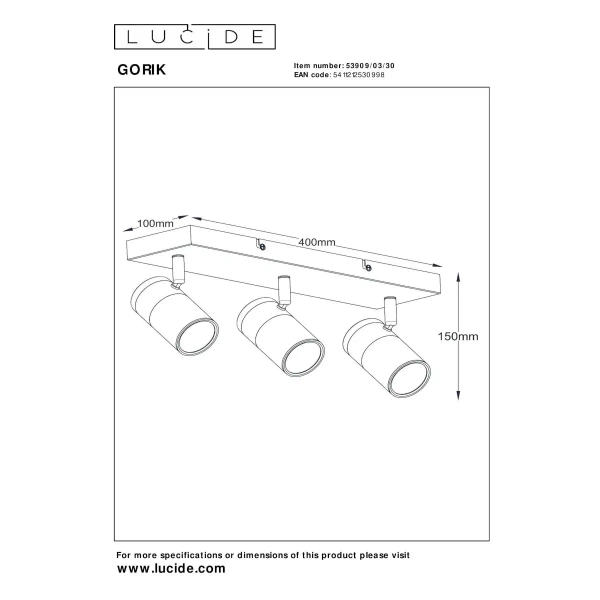 LUCIDE

GORIK

Item number: 53909/03/30
EAN code: 5411212530998

100mm
400mm
150mm

For more specifications or dimensions of this product please visit
www.lucide.com