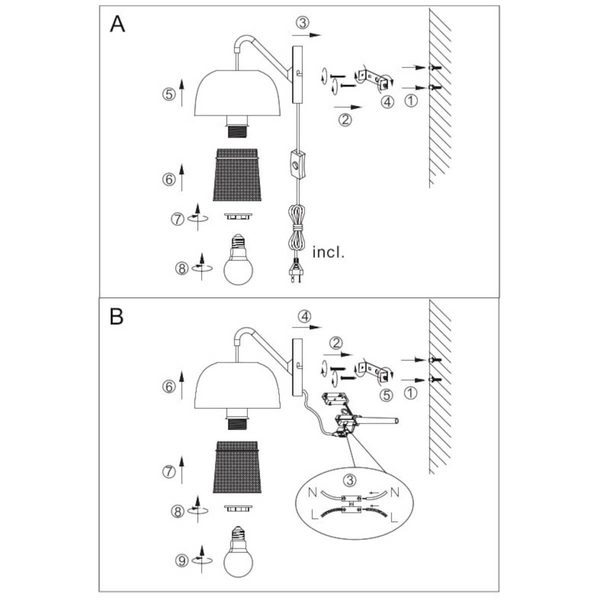 A

③

⑤

④ ①

②

⑥

⑦

⑧

incl.

B

④

②

⑥

⑤ ①

⑦

③

N N

L L

⑧

⑨