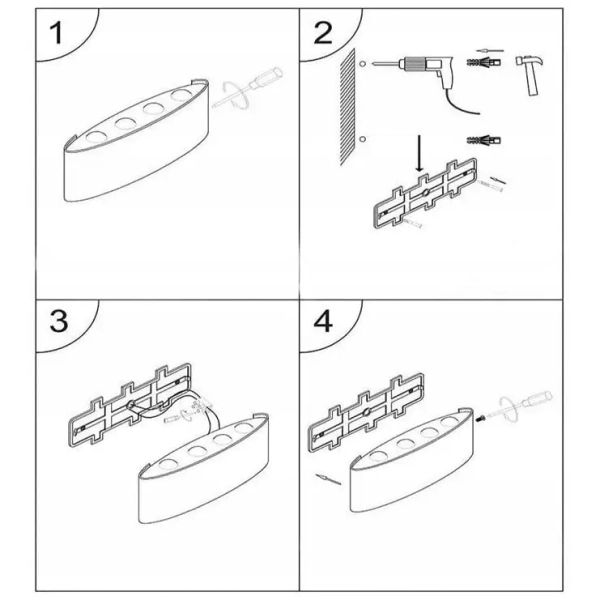 1

2

3

4