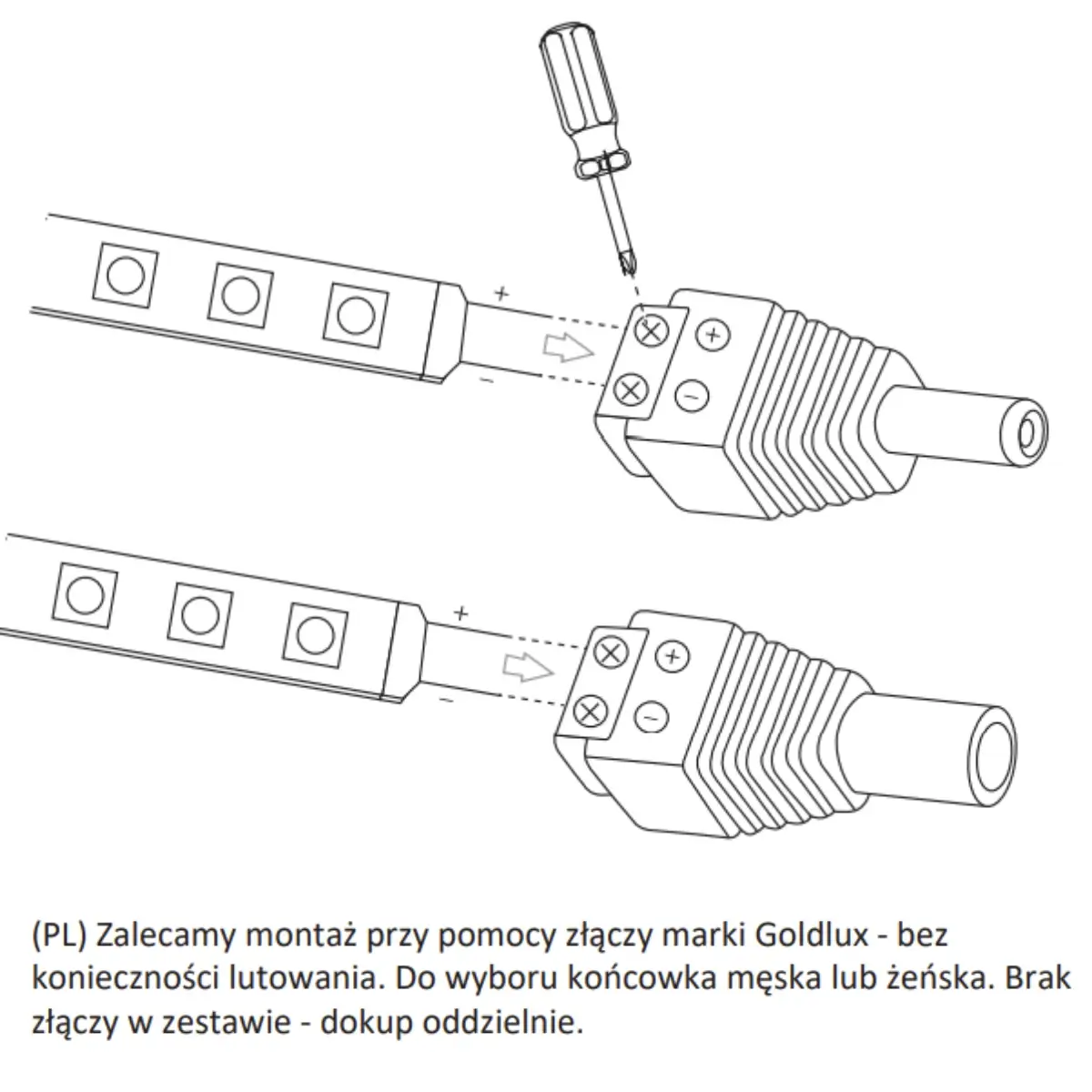 +
−
+
−
+
−
+
−

(PL) Zalecamy montaż przy pomocy złączy marki Goldlux - bez konieczności lutowania. Do wyboru końcowka męska lub żeńska. Brak złączy w zestawie - dokup oddzielnie.