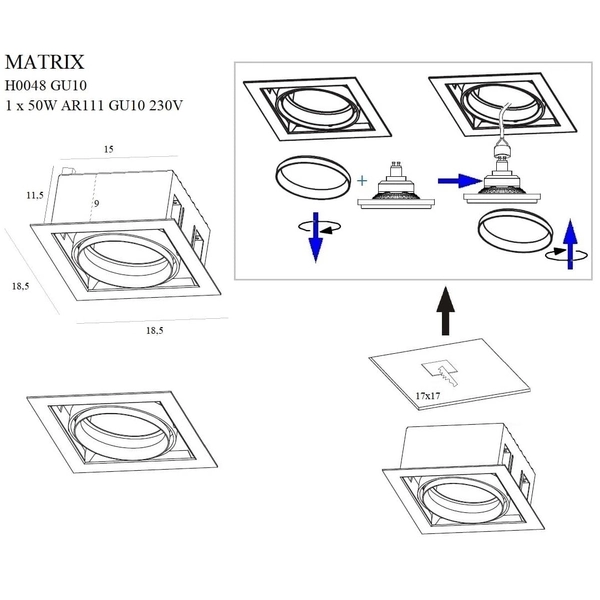 MATRIX
H0048 GU10
1 x 50W AR111 GU10 230V

15
11,5
9
18,5
18,5

+

17x17