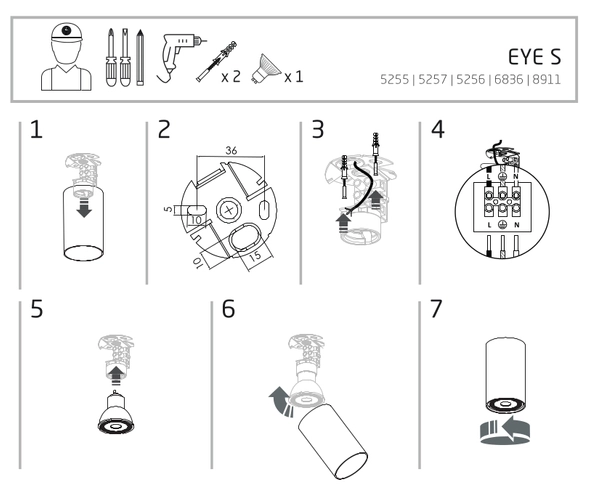 x 2 x 1

EYE S
5255 | 5257 | 5256 | 6836 | 8911

1

2
36
5
10
10
15

3

4
L N
L N

5

6

7