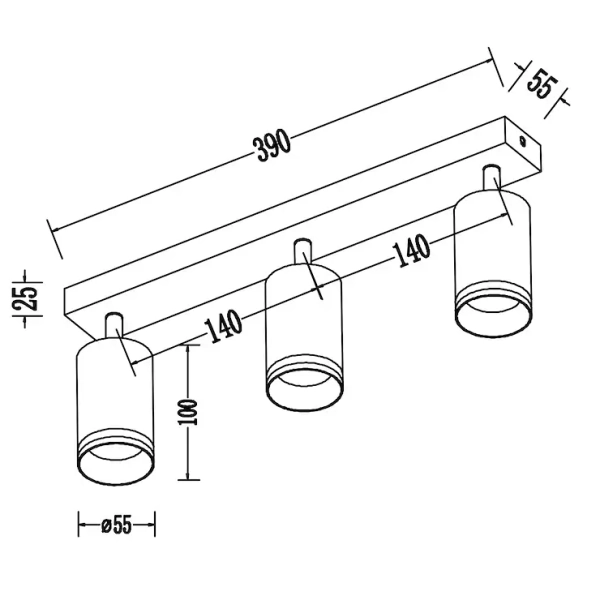 390
55
25
140
140
100
ø55