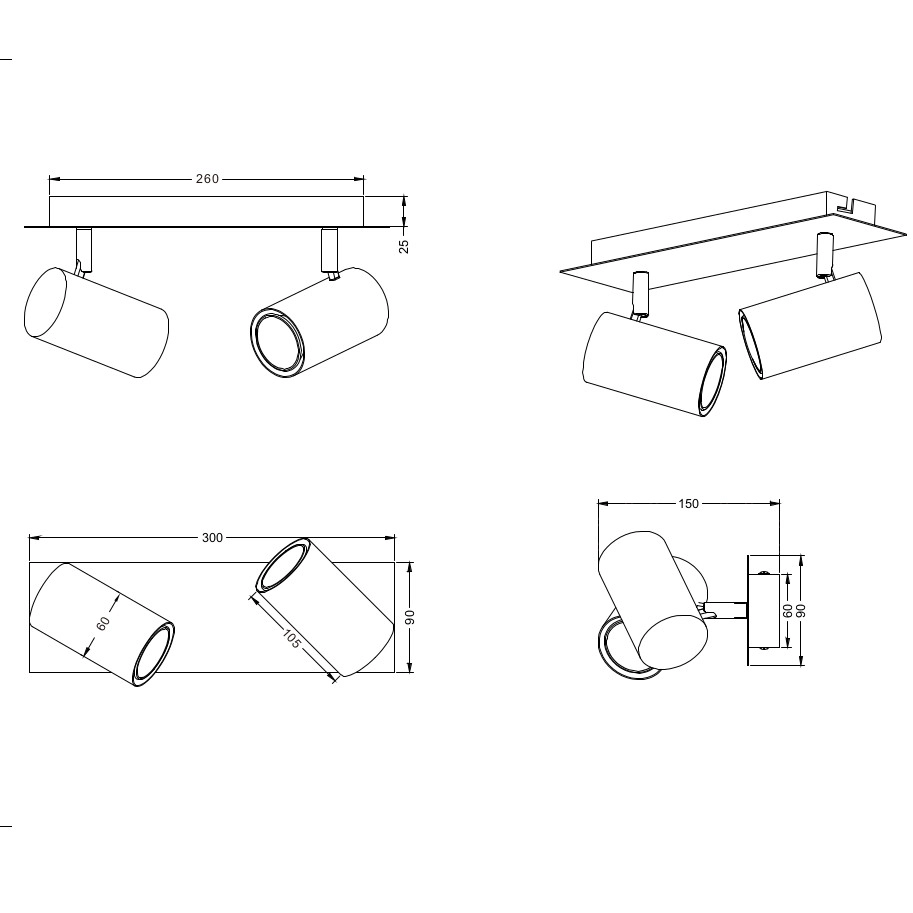 260
25
300
60
105
90
150
60
90