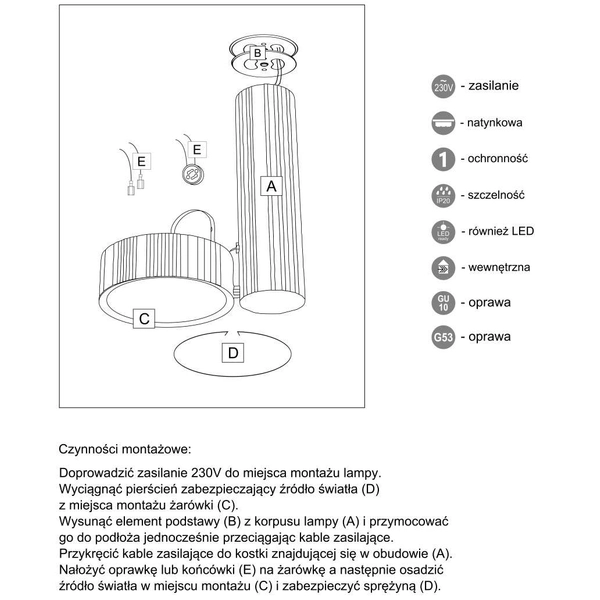 B

E

E

A

C

D

230V - zasilanie

- natynkowa

1 - ochronność

IP20 - szczelność

LED ready - również LED

- wewnętrzna

GU 10 - oprawa

G53 - oprawa

Czynności montażowe:

Doprowadzić zasilanie 230V do miejsca montażu lampy.
Wyciągnąć pierścień zabezpieczający źródło światła (D) z miejsca montażu żarówki (C).
Wysunąć element podstawy (B) z korpusu lampy (A) i przymocować go do podłoża jednocześnie przeciągając kable zasilające.
Przykręcić kable zasilające do kostki znajdującej się w obudowie (A).
Nałożyć oprawkę lub końcówki (E) na żarówkę a następnie osadzić źródło światła w miejscu montażu (C) i zabezpieczyć sprężyną (D).