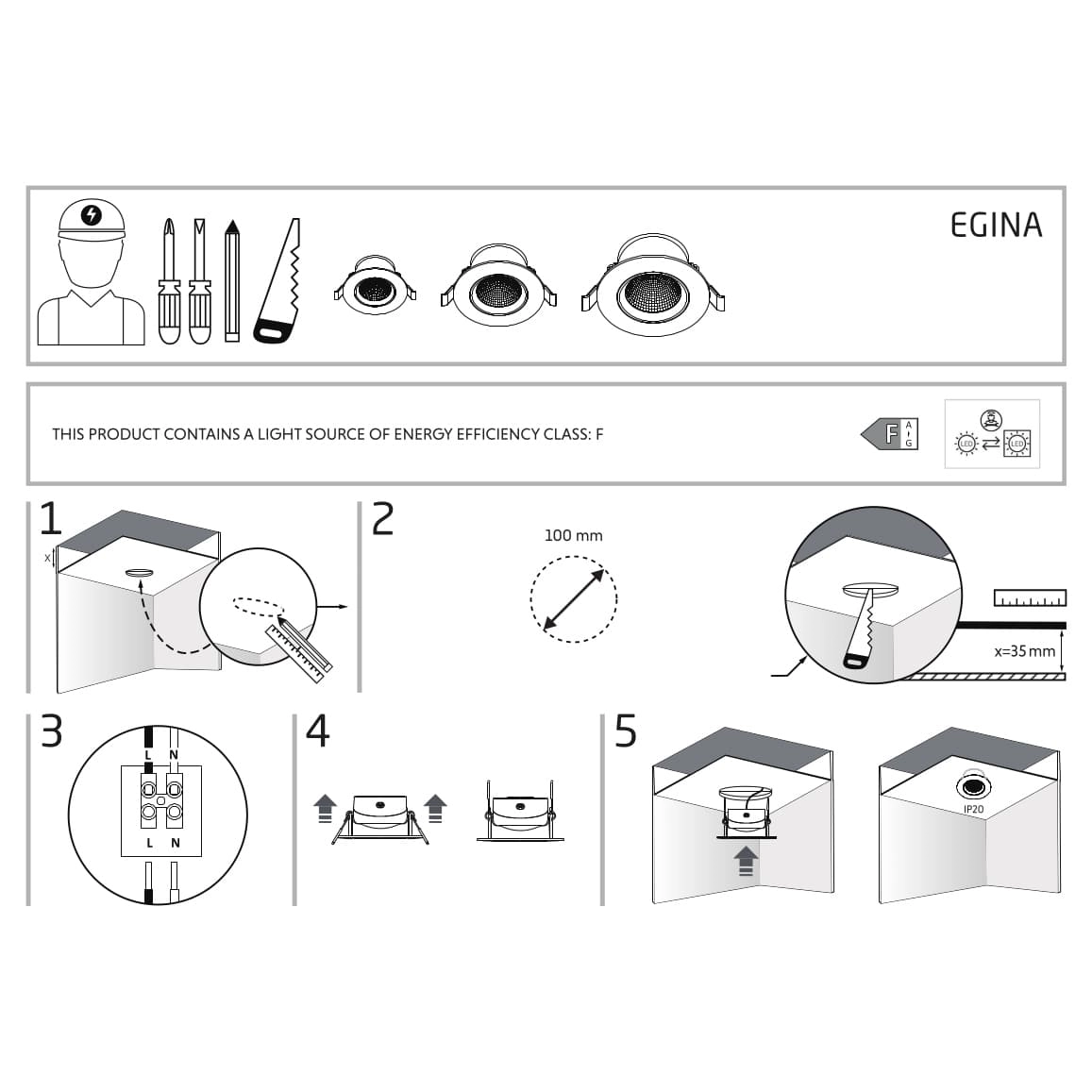 EGINA

THIS PRODUCT CONTAINS A LIGHT SOURCE OF ENERGY EFFICIENCY CLASS: F

F
A
G

LED
LED

1
X

2
100 mm

x=35 mm

3
L N
L N

4

5
IP20