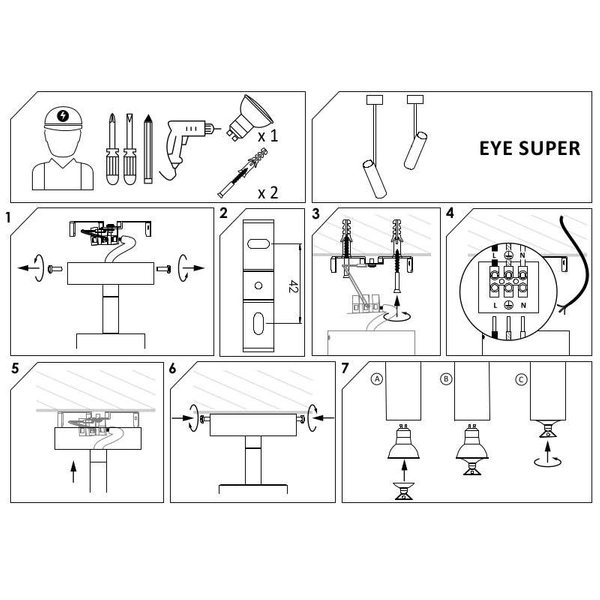 x 1

x 2

EYE SUPER

1

2

42

3

4

L N

L N

5

6

7

A

B

C