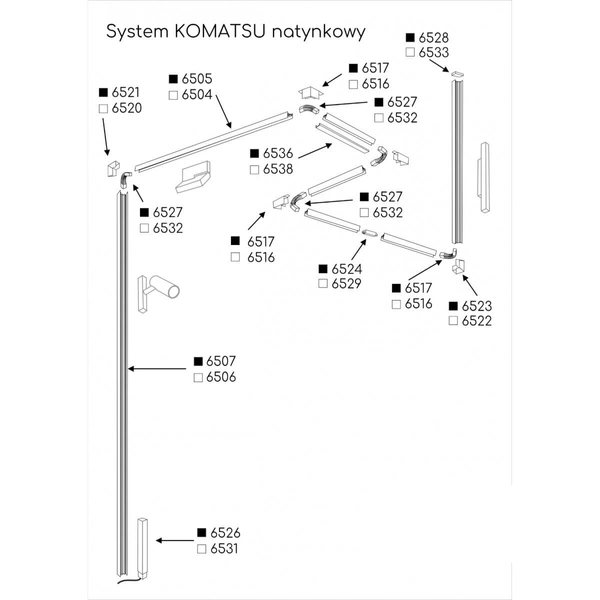 System KOMATSU natynkowy

■ 6528
□ 6533

■ 6517
□ 6516

■ 6505
□ 6504

■ 6521
□ 6520

■ 6527
□ 6532

■ 6536
□ 6538

■ 6527
□ 6532

■ 6527
□ 6532

■ 6517
□ 6516

■ 6524
□ 6529

■ 6517
□ 6516

■ 6523
□ 6522

■ 6507
□ 6506

■ 6526
□ 6531