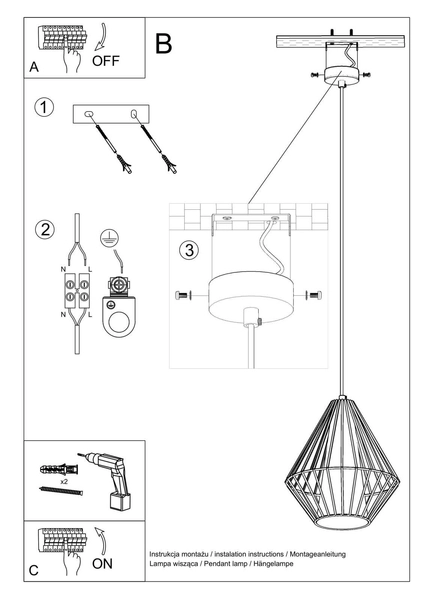 A
OFF

B

1

2

N
L
N
L

3

x2

C
ON

Instrukcja montażu / instalation instructions / Montageanleitung
Lampa wisząca / Pendant lamp / Hängelampe