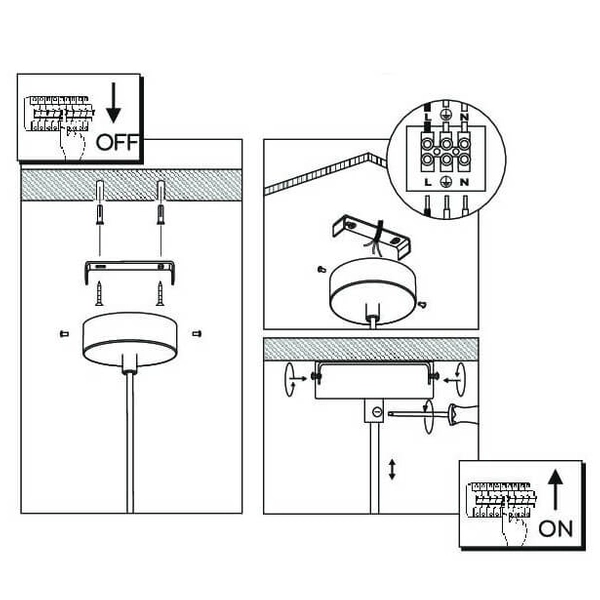 OFF

L
N
L
N

ON