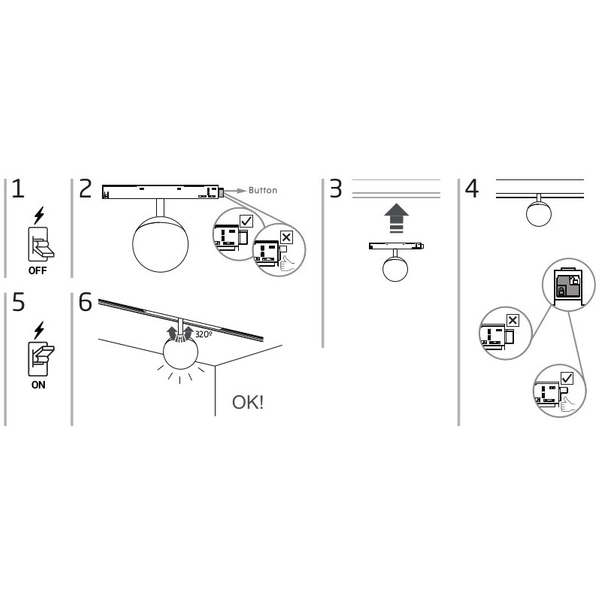 1

OFF

2

Button

3

4

5

ON

6

320º

OK!