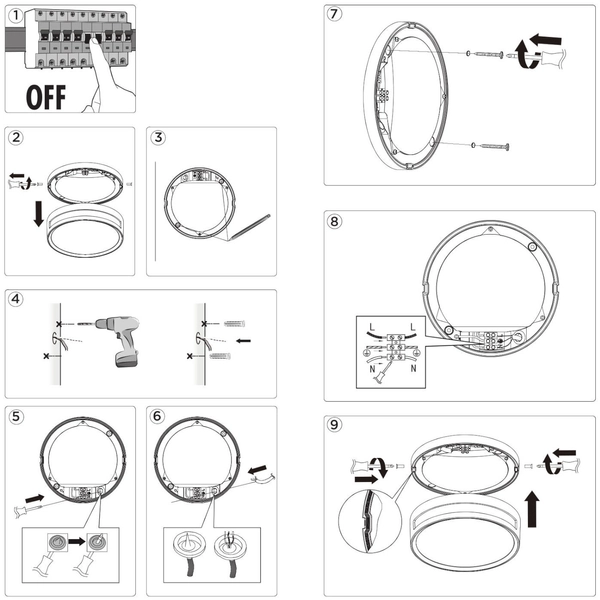 1
OFF

2

3

4

5

6

7

8
L
L
N
N

9