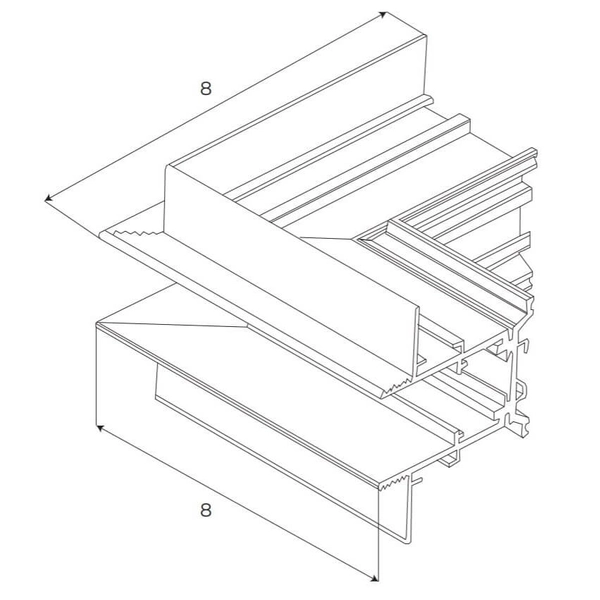 8

8