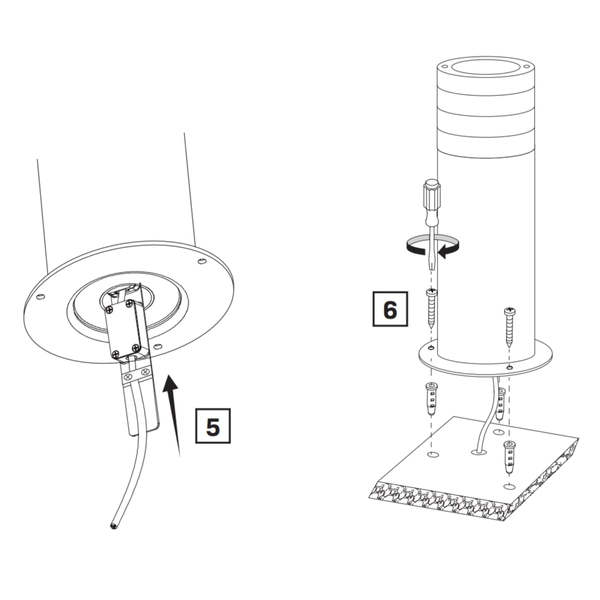 5

6