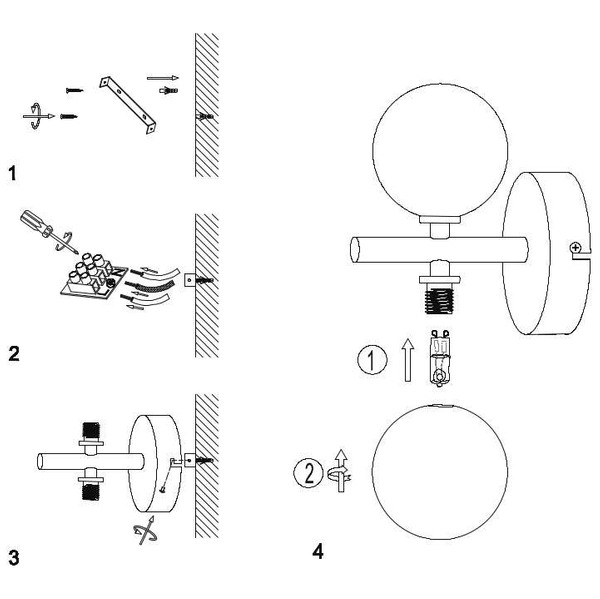 1

2

3

1

2

4