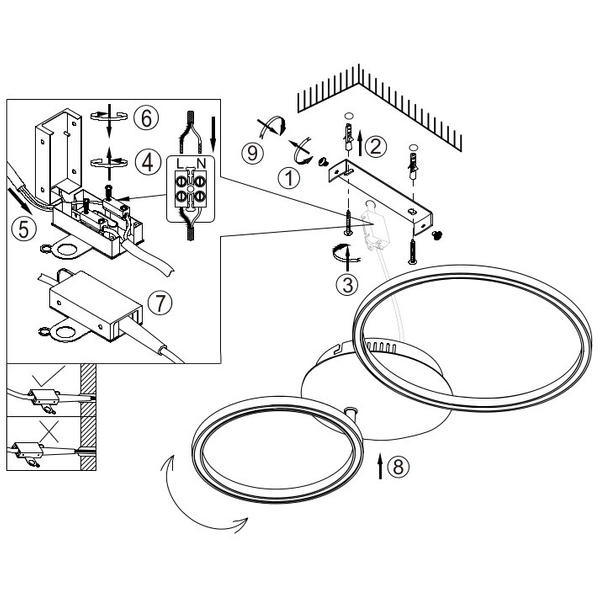 6
4
L N
5
7
9
1
2
3
8