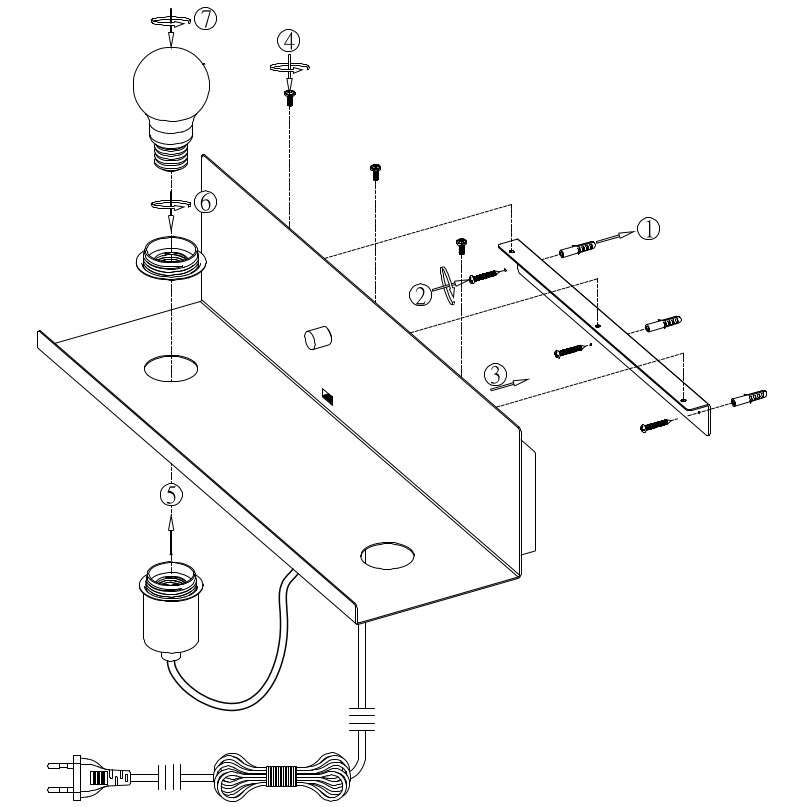 7
4
6
1
2
3
5