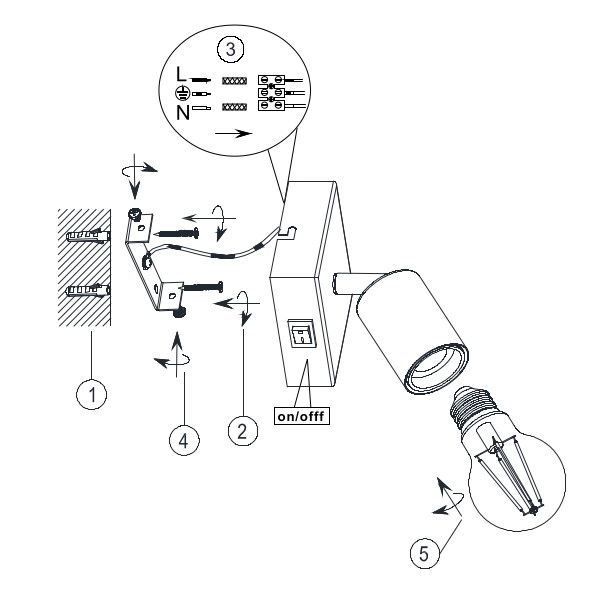 3

L

N

1

4

2

on/offf

5