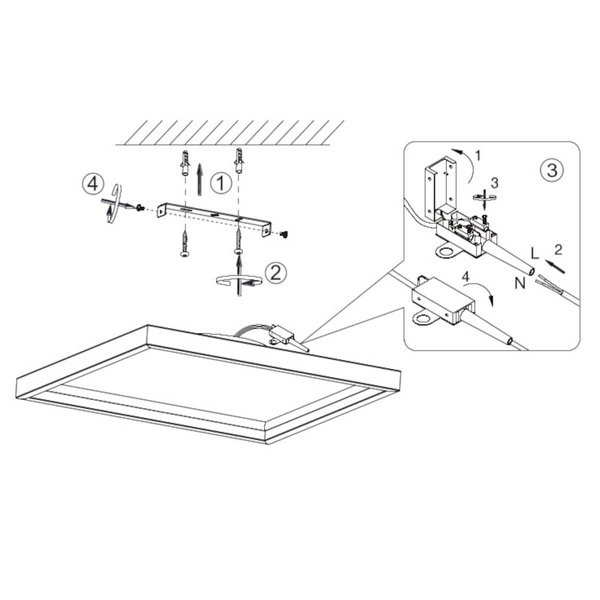 4
1
2
3
1
3
L
2
N
4