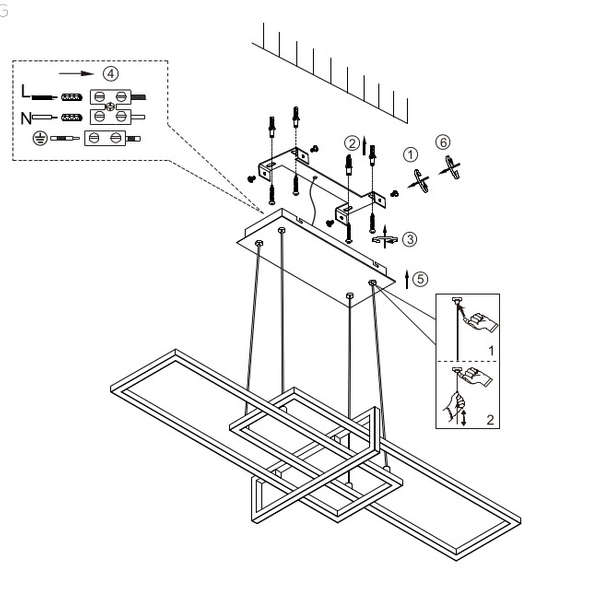 G

④
L
N

②
①
⑥
③
⑤

1
2