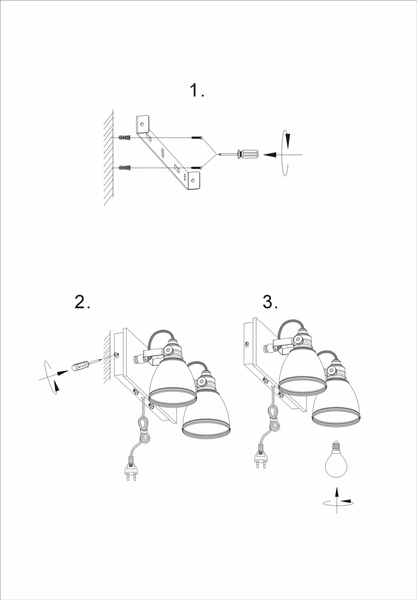 1.

2.

3.