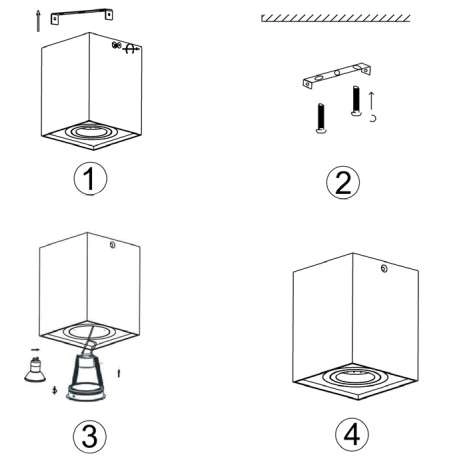 1

2

3

4