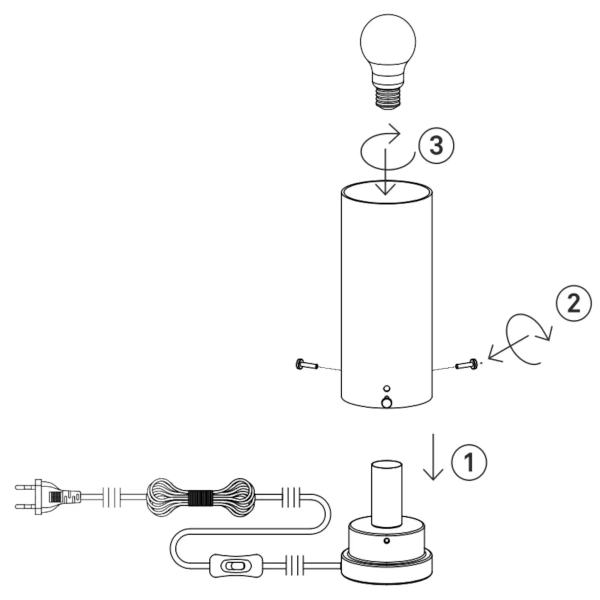 3

2

1