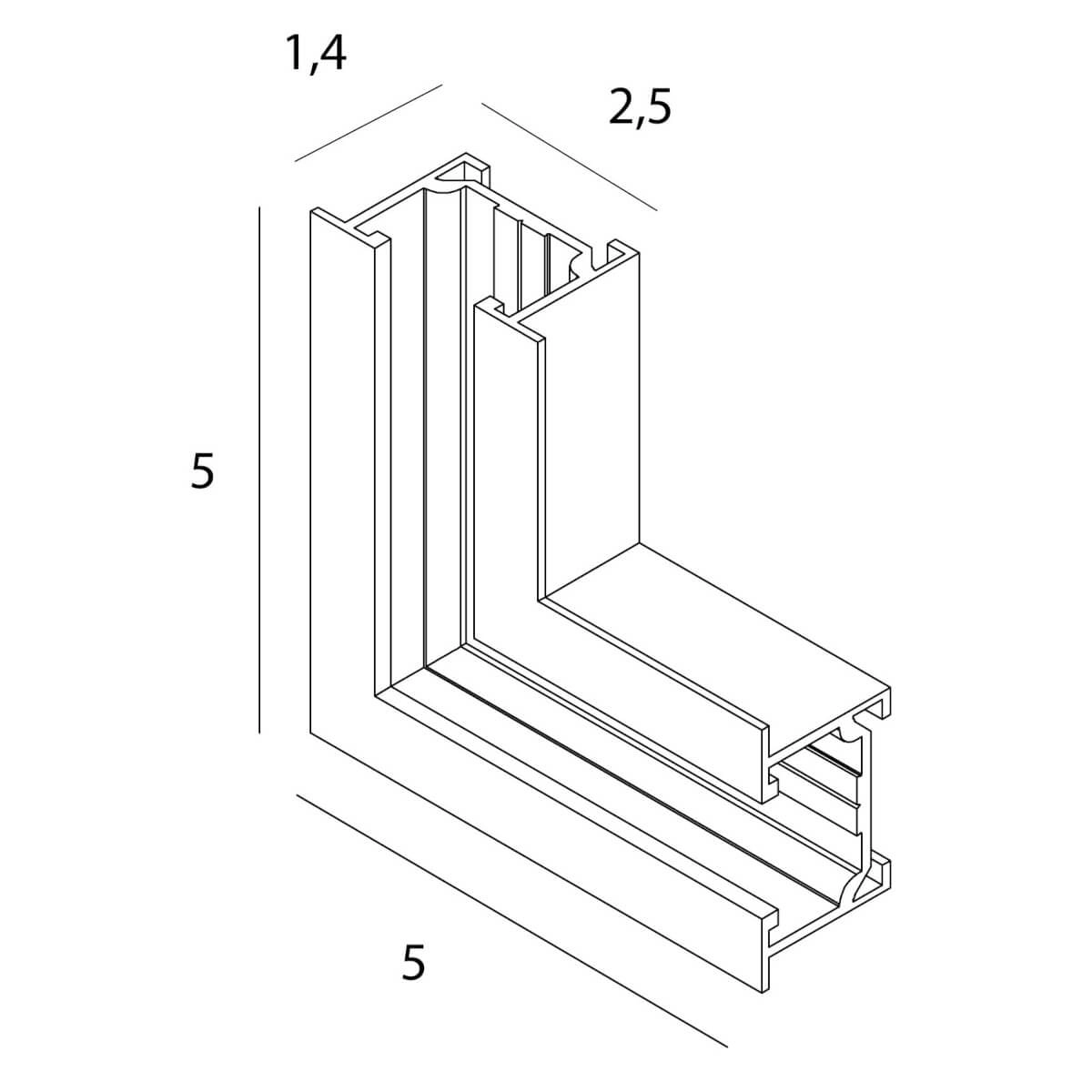 1,4

2,5

5

5