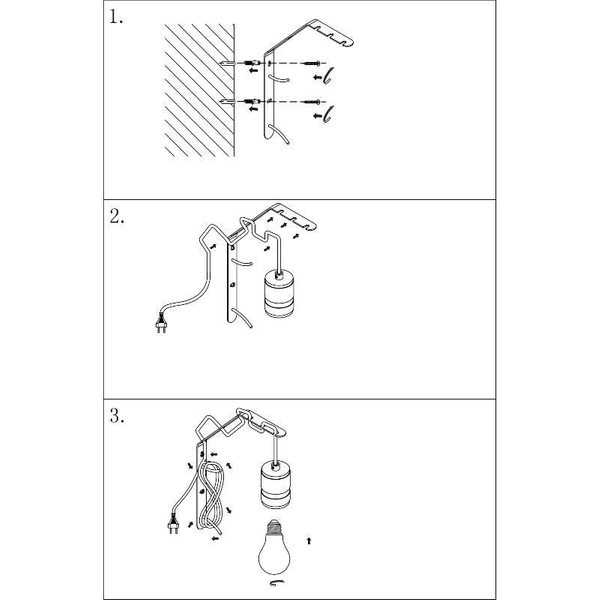 1.

2.

3.