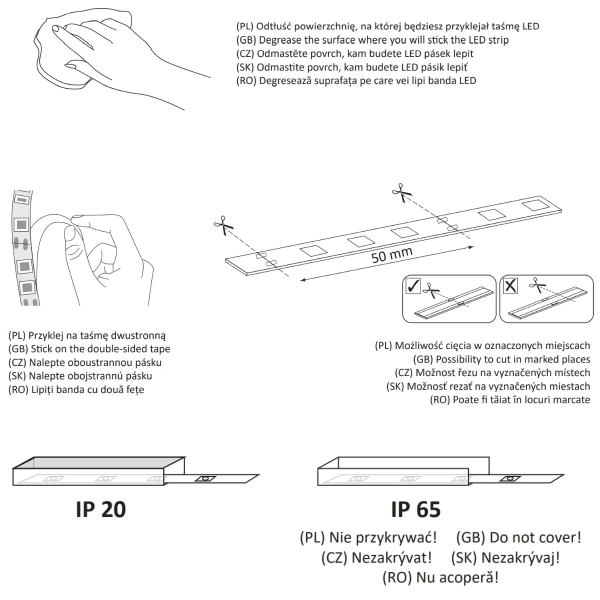 (PL) Odtłuść powierzchnię, na której będziesz przyklejał taśmę LED
(GB) Degrease the surface where you will stick the LED strip
(CZ) Odmastěte povrch, kam budete LED pásek lepit
(SK) Odmastite povrch, kam budete LED pásik lepiť
(RO) Degresează suprafața pe care vei lipi banda LED

50 mm

(PL) Przyklej na taśmę dwustronną
(GB) Stick on the double-sided tape
(CZ) Nalepte oboustrannou pásku
(SK) Nalepte obojstrannú pásku
(RO) Lipiți banda cu două fețe

(PL) Możliwość cięcia w oznaczonych miejscach
(GB) Possibility to cut in marked places
(CZ) Možnost řezu na vyznačených místech
(SK) Možnosť rezať na vyznačených miestach
(RO) Poate fi tăiat în locuri marcate

IP 20

IP 65

(PL) Nie przykrywać! (GB) Do not cover!
(CZ) Nezakrývat! (SK) Nezakrývaj!
(RO) Nu acoperă!