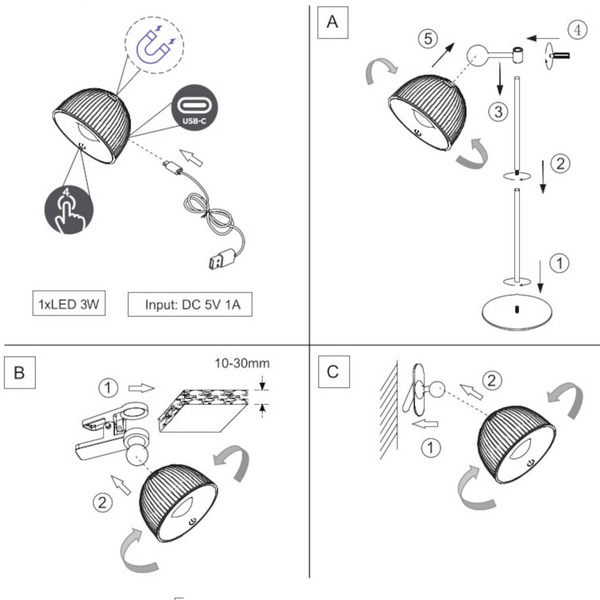 USB-C

4

1xLED 3W

Input: DC 5V 1A

A

5

4

3

2

1

B

10-30mm

1

2

C

2

1