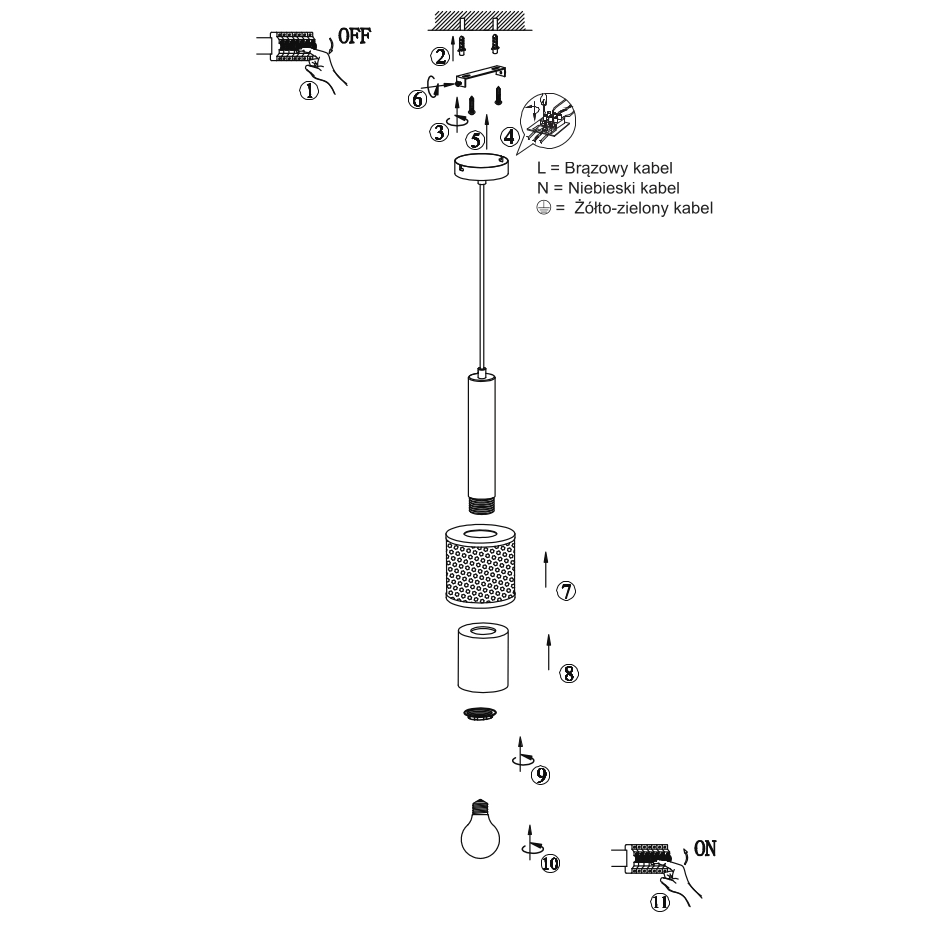 OFF
①
②
⑥
③
⑤
④
L = Brązowy kabel
N = Niebieski kabel
⏚ = Żółto-zielony kabel
⑦
⑧
⑨
⑩
ON
⑪