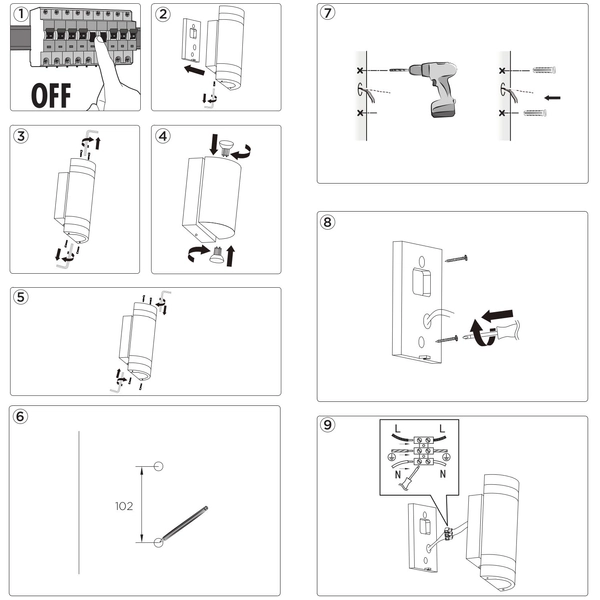 1
OFF

2

3

4

5

6
102

7

8

9
L
L
N
N