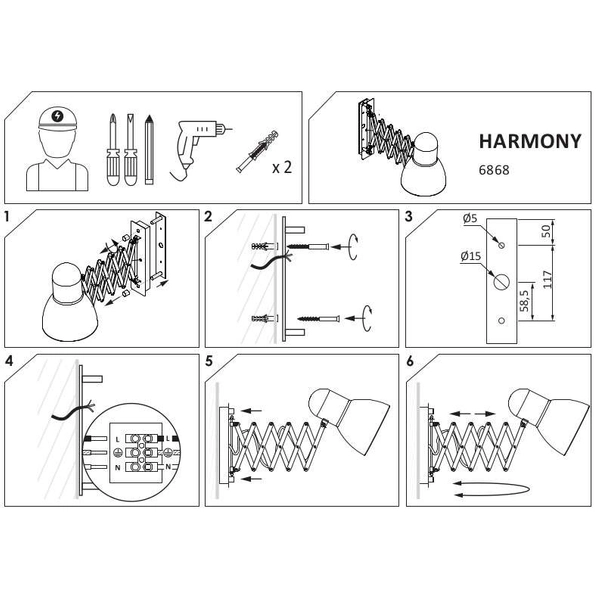 x 2

HARMONY

6868

1

2

3

Ø5

Ø15

50

117

58,5

4

L

N

L

N

5

6