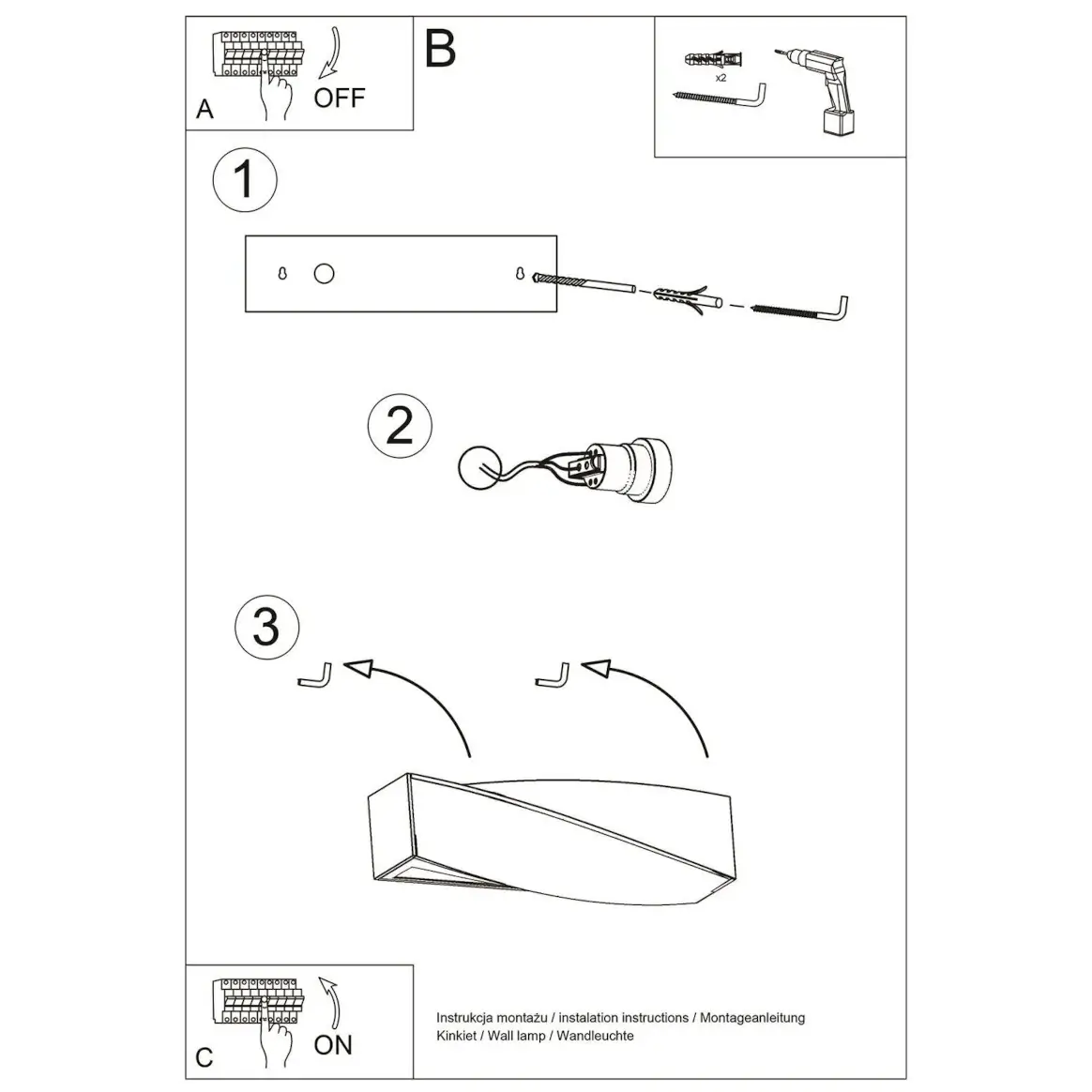 A

OFF

B

x2

1

2

3

C

ON

Instrukcja montażu / instalation instructions / Montageanleitung
Kinkiet / Wall lamp / Wandleuchte