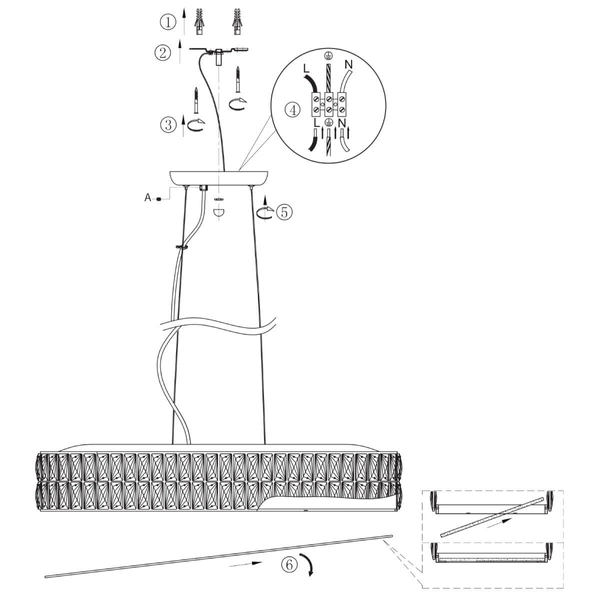 ①
②
③
④
L
N
L
N
A
⑤
⑥