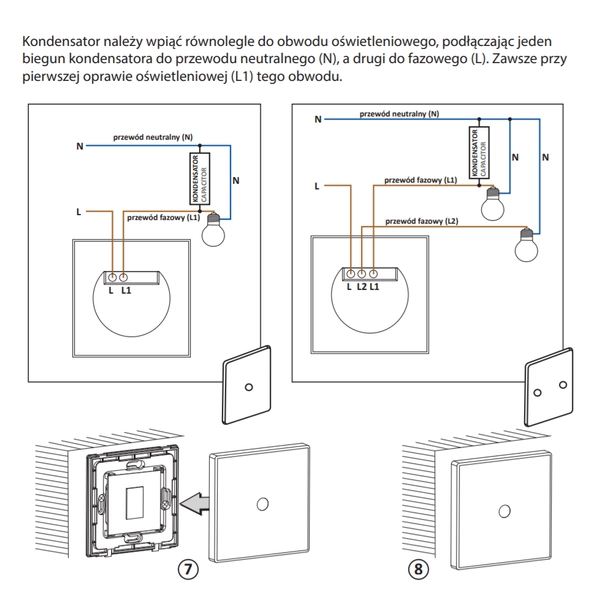 Kondensator należy wpiąć równolegle do obwodu oświetleniowego, podłączając jeden biegun kondensatora do przewodu neutralnego (N), a drugi do fazowego (L). Zawsze przy pierwszej oprawie oświetleniowej (L1) tego obwodu.

N
przewód neutralny (N)
KONDENSATOR
CAPACITOR
N
L
przewód fazowy (L1)
L L1

N
przewód neutralny (N)
KONDENSATOR
CAPACITOR
N
N
L
przewód fazowy (L1)
przewód fazowy (L2)
L L2 L1

7

8