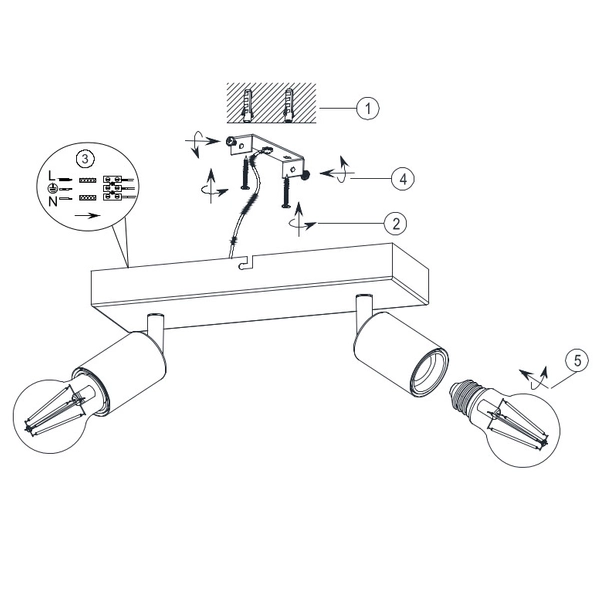 1
3
L
N
4
2
5